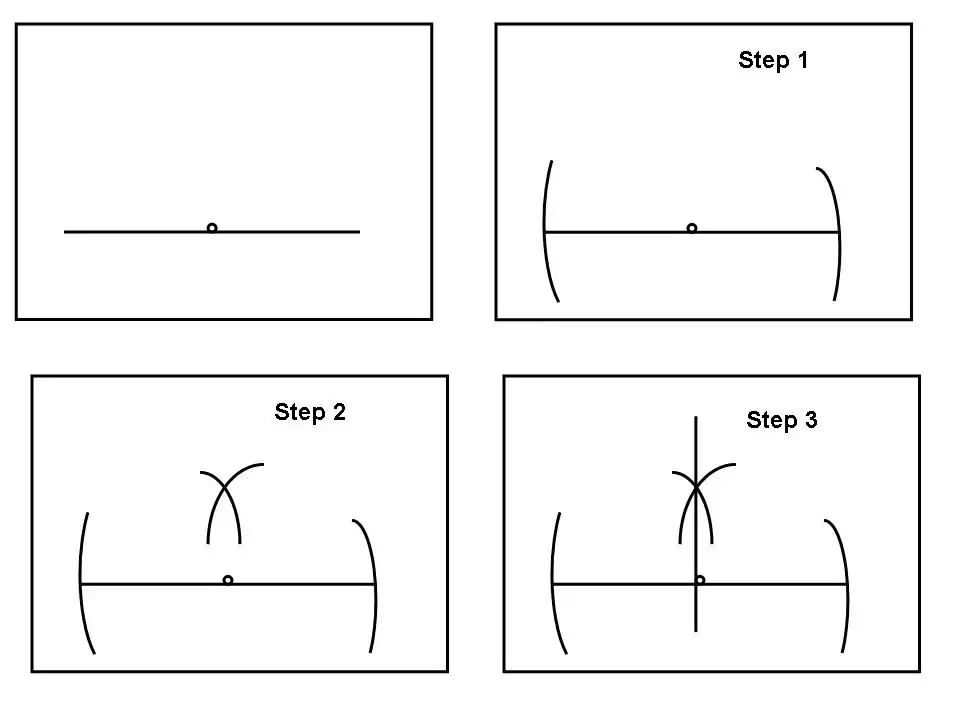 Step 1

Step 2

Step 3